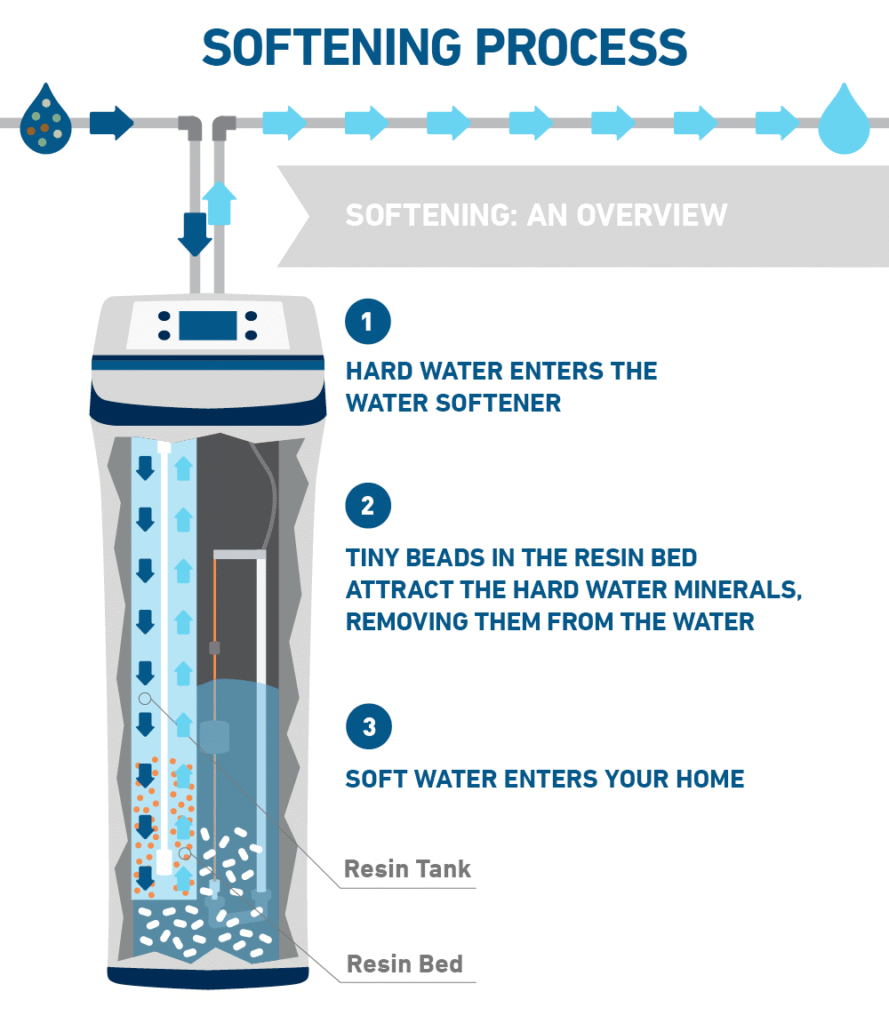 SOFTENING PROCESS

SOFTENING: AN OVERVIEW

1

HARD WATER ENTERS THE WATER SOFTENER

2

TINY BEADS IN THE RESIN BED ATTRACT THE HARD WATER MINERALS, REMOVING THEM FROM THE WATER

3

SOFT WATER ENTERS YOUR HOME

Resin Tank

Resin Bed